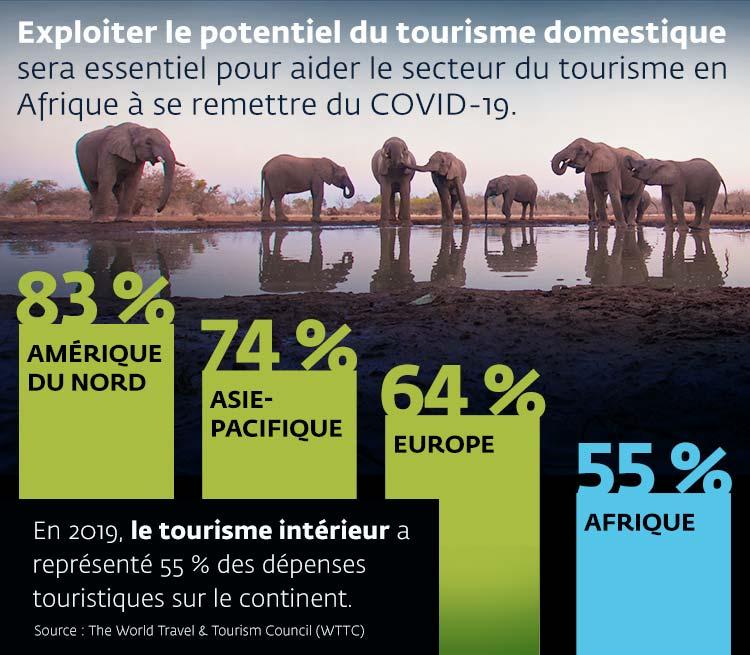 Exploiter le potentiel du tourisme domestique sera essentiel pour aider le secteur du tourisme en Afrique à se remettre du COVID-19.

83 %
AMÉRIQUE DU NORD

74 %
ASIE-PACIFIQUE

64 %
EUROPE

55 %
AFRIQUE

En 2019, le tourisme intérieur a représenté 55 % des dépenses touristiques sur le continent.

Source : The World Travel & Tourism Council (WTTC)