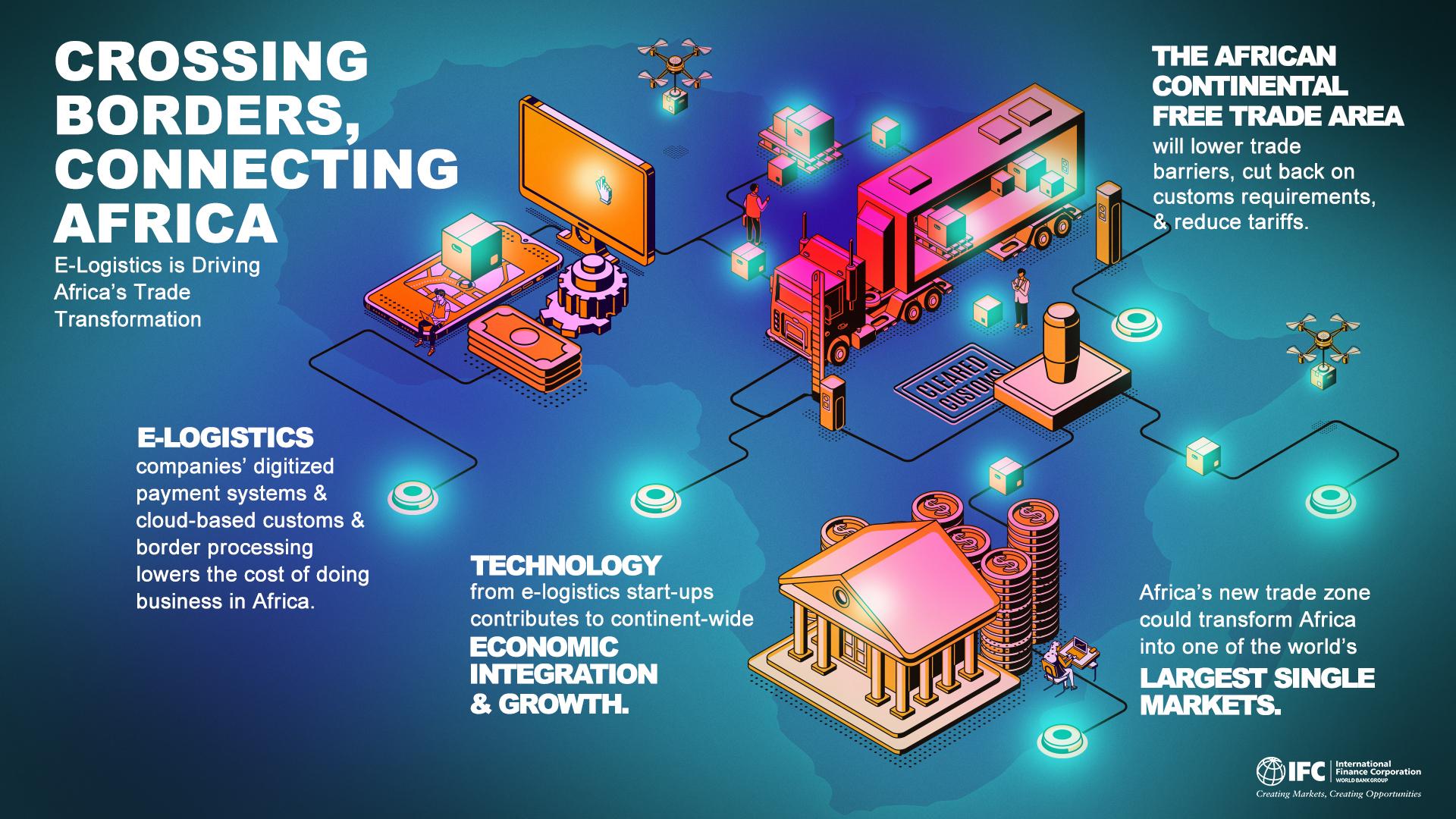 CROSSING BORDERS, CONNECTING AFRICA

E-Logistics is Driving Africa's Trade Transformation

THE AFRICAN CONTINENTAL FREE TRADE AREA

will lower trade barriers, cut back on customs requirements, & reduce tariffs.

CLEARED CUSTOMS

E-LOGISTICS

companies' digitized payment systems & cloud-based customs & border processing lowers the cost of doing business in Africa.

TECHNOLOGY

from e-logistics start-ups contributes to continent-wide

ECONOMIC INTEGRATION & GROWTH.

Africa's new trade zone could transform Africa into one of the world's

LARGEST SINGLE MARKETS.

IFC International Finance Corporation WORLD BANK GROUP

Creating Markets, Creating Opportunities